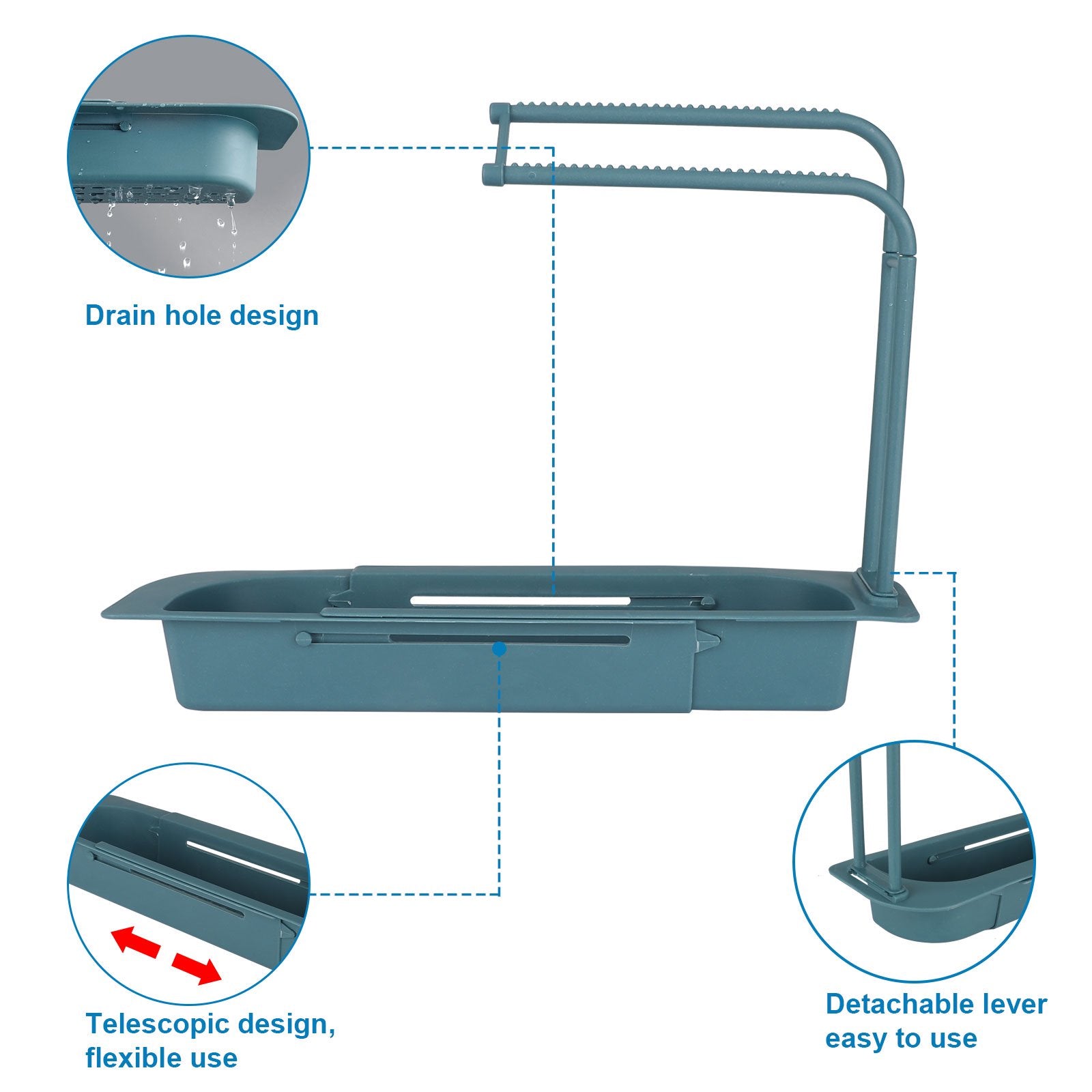 Drain hole design

Telescopic design, flexible use

Detachable lever easy to use