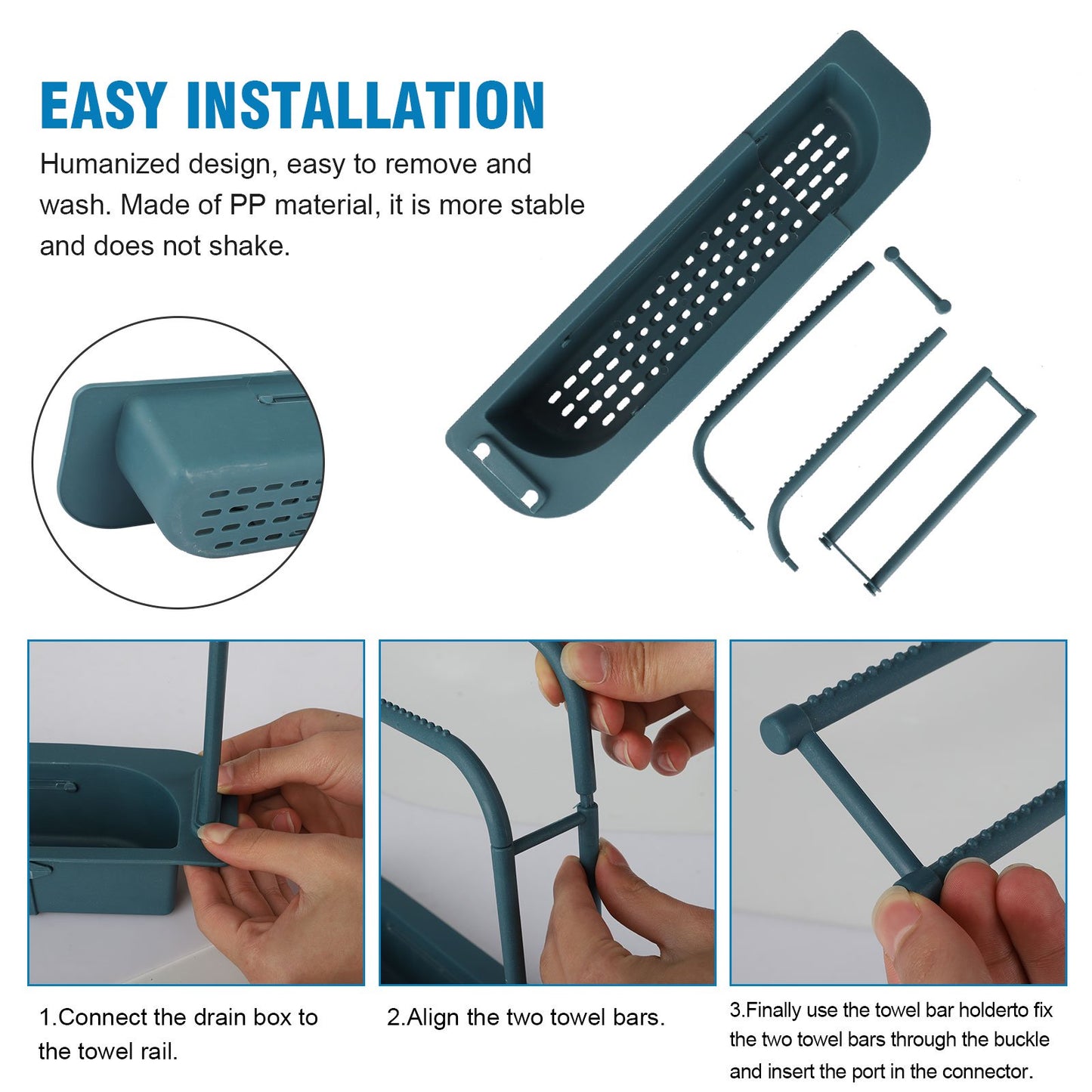 EASY INSTALLATION

Humanized design, easy to remove and wash. Made of PP material, it is more stable and does not shake.

1.Connect the drain box to the towel rail.

2.Align the two towel bars.

3.Finally use the towel bar holderto fix the two towel bars through the buckle and insert the port in the connector.