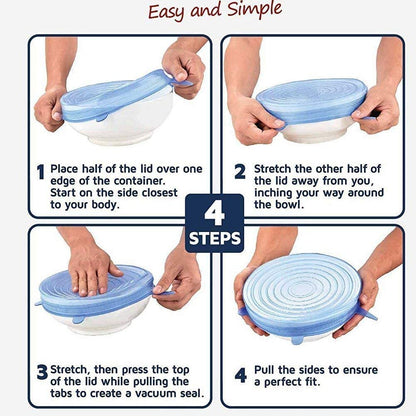 Easy and Simple

1 Place half of the lid over one edge of the container. Start on the side closest to your body.

2 Stretch the other half of the lid away from you, inching your way around the bowl.

4 STEPS

3 Stretch, then press the top of the lid while pulling the tabs to create a vacuum seal.

4 Pull the sides to ensure a perfect fit.