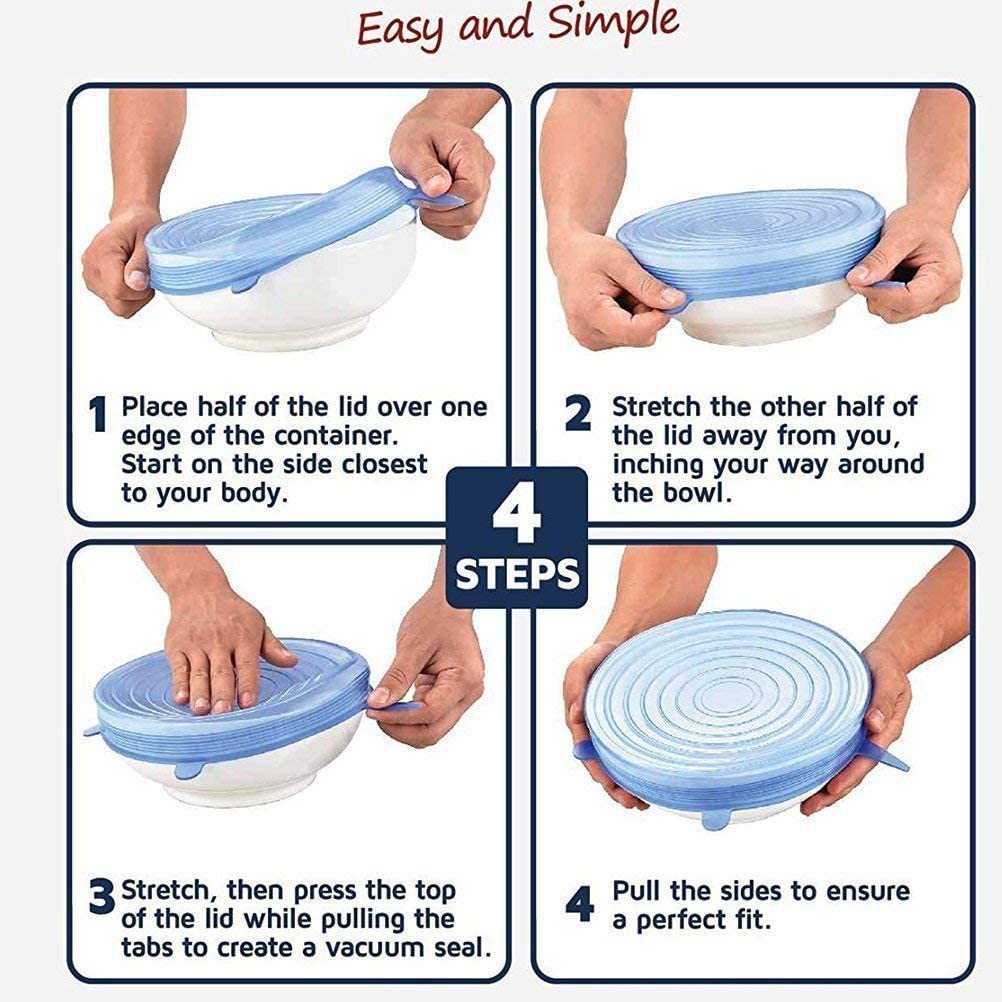 Easy and Simple

1 Place half of the lid over one edge of the container. Start on the side closest to your body.

2 Stretch the other half of the lid away from you, inching your way around the bowl.

4 STEPS

3 Stretch, then press the top of the lid while pulling the tabs to create a vacuum seal.

4 Pull the sides to ensure a perfect fit.