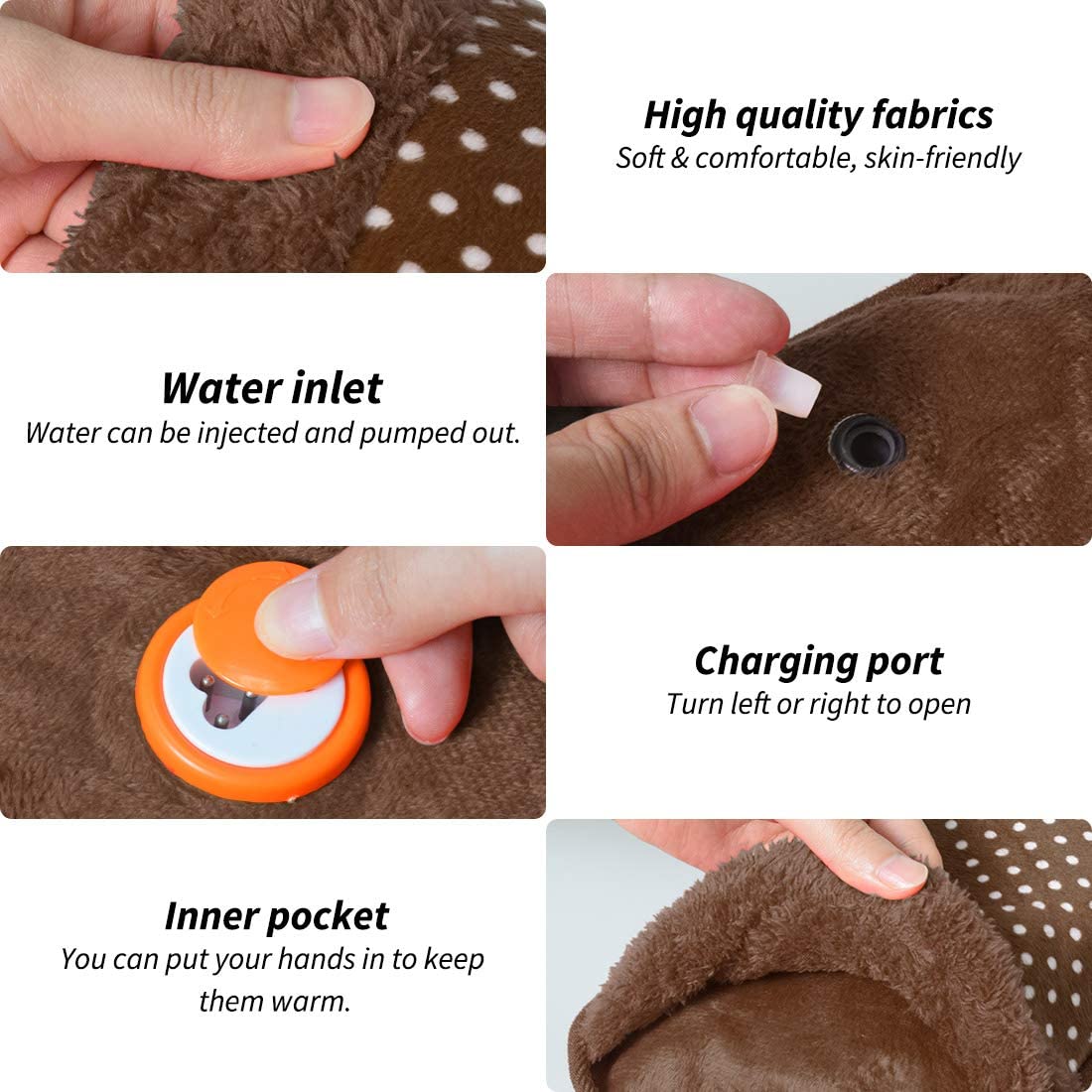 High quality fabrics
Soft & comfortable, skin-friendly

Water inlet
Water can be injected and pumped out.

Charging port
Turn left or right to open

Inner pocket
You can put your hands in to keep them warm.