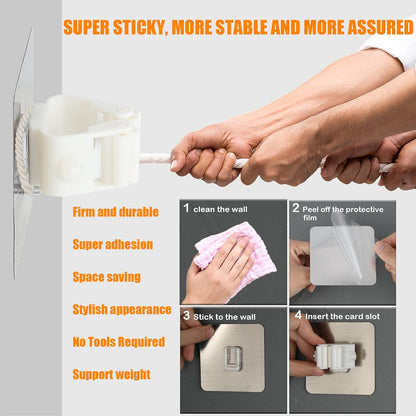 SUPER STICKY, MORE STABLE AND MORE ASSURED

Firm and durable

Super adhesion

Space saving

Stylish appearance

No Tools Required

Support weight

1 clean the wall

2 Peel off the protective film

3 Stick to the wall

4 Insert the card slot