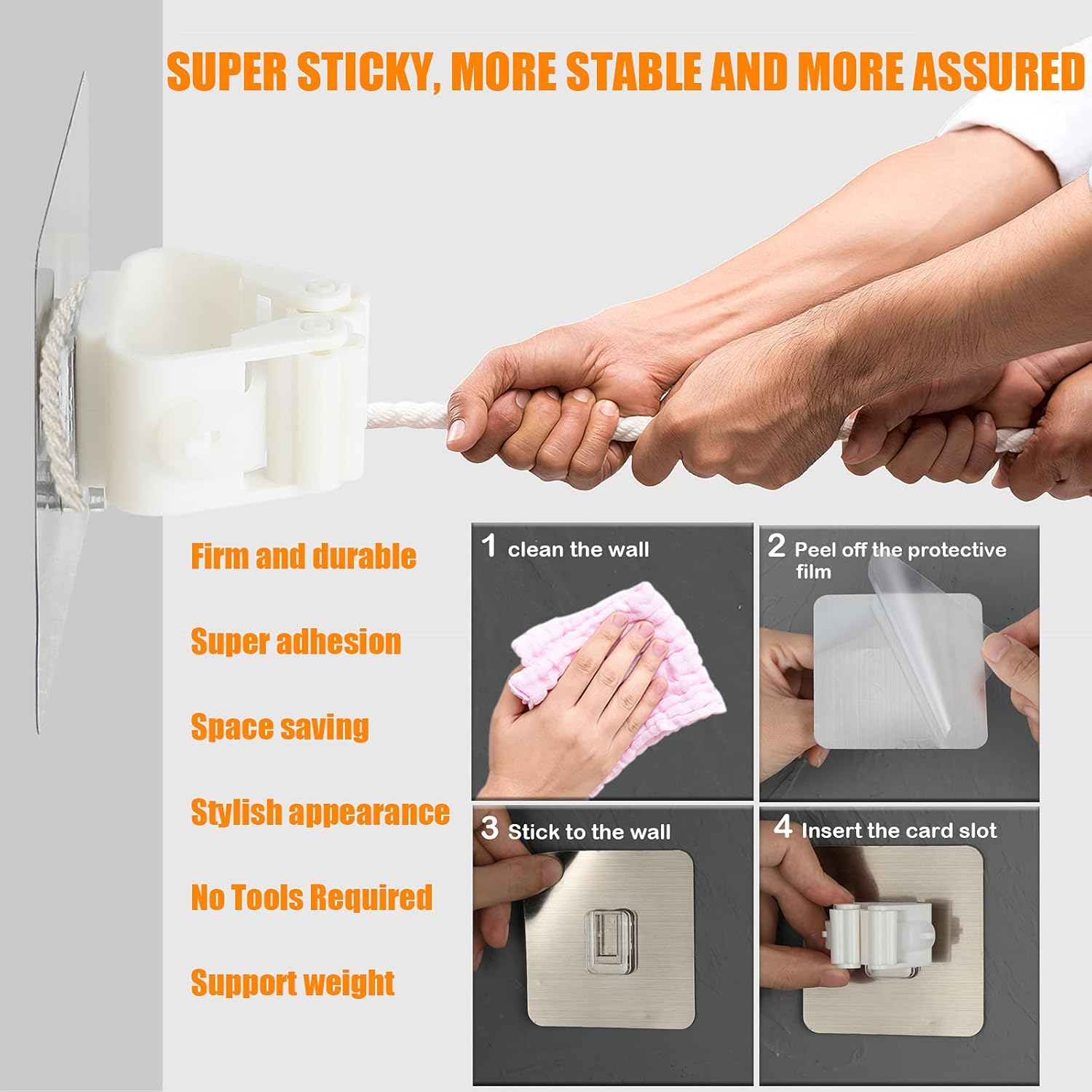 SUPER STICKY, MORE STABLE AND MORE ASSURED

Firm and durable

Super adhesion

Space saving

Stylish appearance

No Tools Required

Support weight

1 clean the wall

2 Peel off the protective film

3 Stick to the wall

4 Insert the card slot