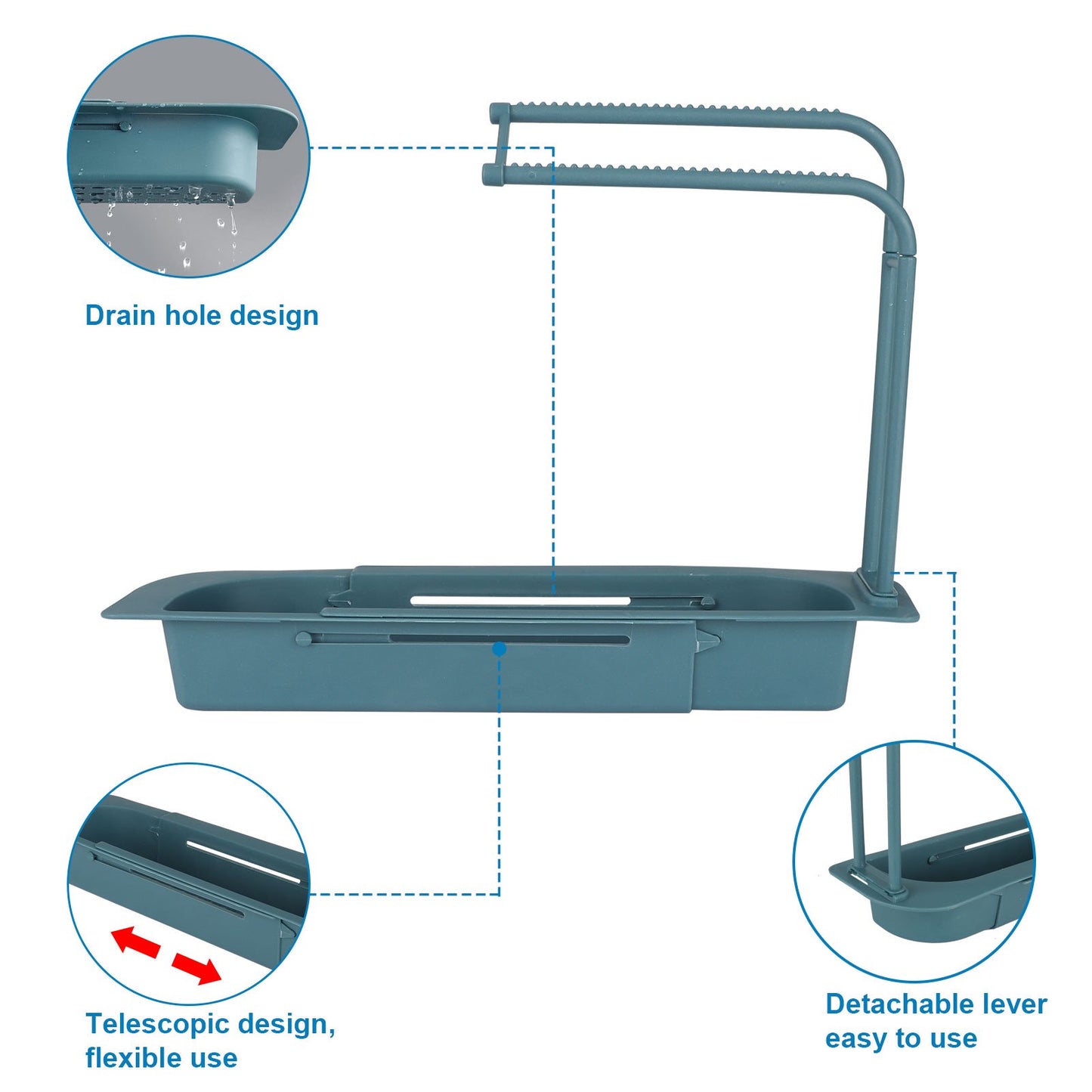 Drain hole design

Telescopic design, flexible use

Detachable lever easy to use